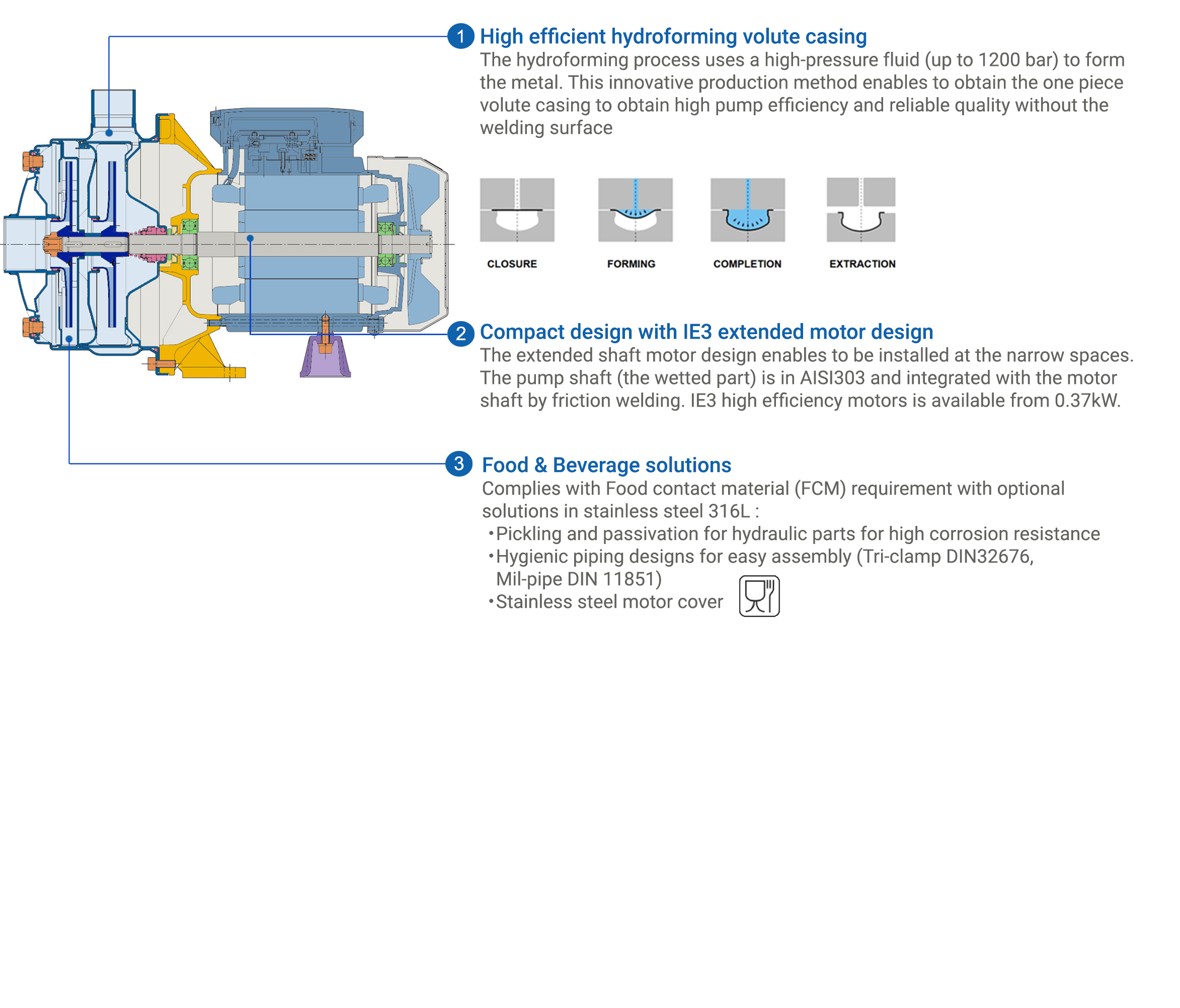 1 High efficient hydroforming volute casing
The hydroforming process uses a high-pressure fluid (up to 1200 bar) to form the metal. This innovative production method enables to obtain the one piece volute casing to obtain high pump efficiency and reliable quality without the welding surface

CLOSURE

FORMING

COMPLETION

EXTRACTION

2 Compact design with IE3 extended motor design
The extended shaft motor design enables to be installed at the narrow spaces. The pump shaft (the wetted part) is in AISI303 and integrated with the motor shaft by friction welding. IE3 high efficiency motors is available from 0.37kW.

3 Food & Beverage solutions
Complies with Food contact material (FCM) requirement with optional solutions in stainless steel 316L :
•Pickling and passivation for hydraulic parts for high corrosion resistance
•Hygienic piping designs for easy assembly (Tri-clamp DIN32676, Mil-pipe DIN 11851)
•Stainless steel motor cover