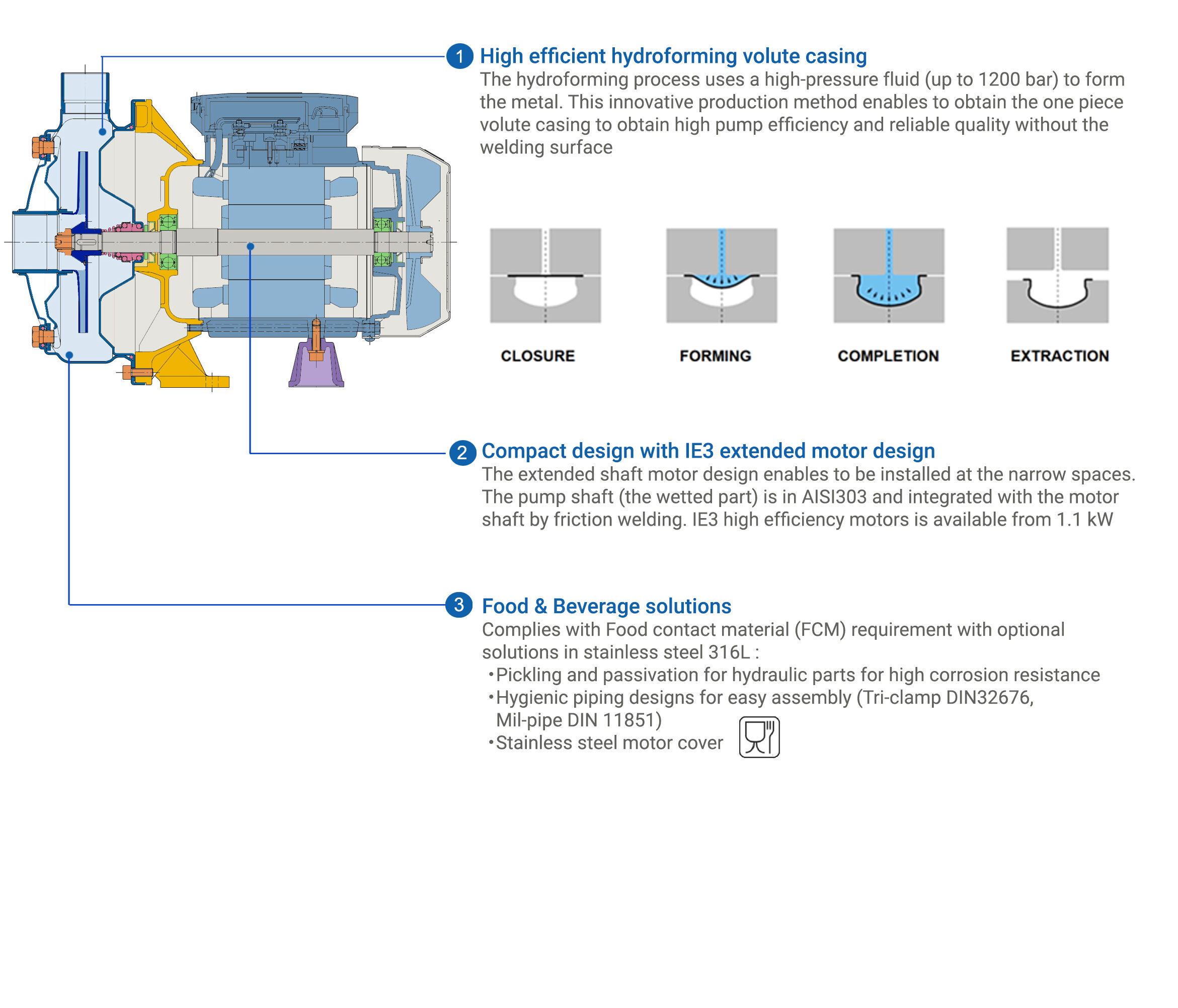 1 High efficient hydroforming volute casing
The hydroforming process uses a high-pressure fluid (up to 1200 bar) to form the metal. This innovative production method enables to obtain the one piece volute casing to obtain high pump efficiency and reliable quality without the welding surface

CLOSURE

FORMING

COMPLETION

EXTRACTION

2 Compact design with IE3 extended motor design
The extended shaft motor design enables to be installed at the narrow spaces. The pump shaft (the wetted part) is in AISI303 and integrated with the motor shaft by friction welding. IE3 high efficiency motors is available from 1.1 kW

3 Food & Beverage solutions
Complies with Food contact material (FCM) requirement with optional solutions in stainless steel 316L :
•Pickling and passivation for hydraulic parts for high corrosion resistance
•Hygienic piping designs for easy assembly (Tri-clamp DIN32676, Mil-pipe DIN 11851)
•Stainless steel motor cover