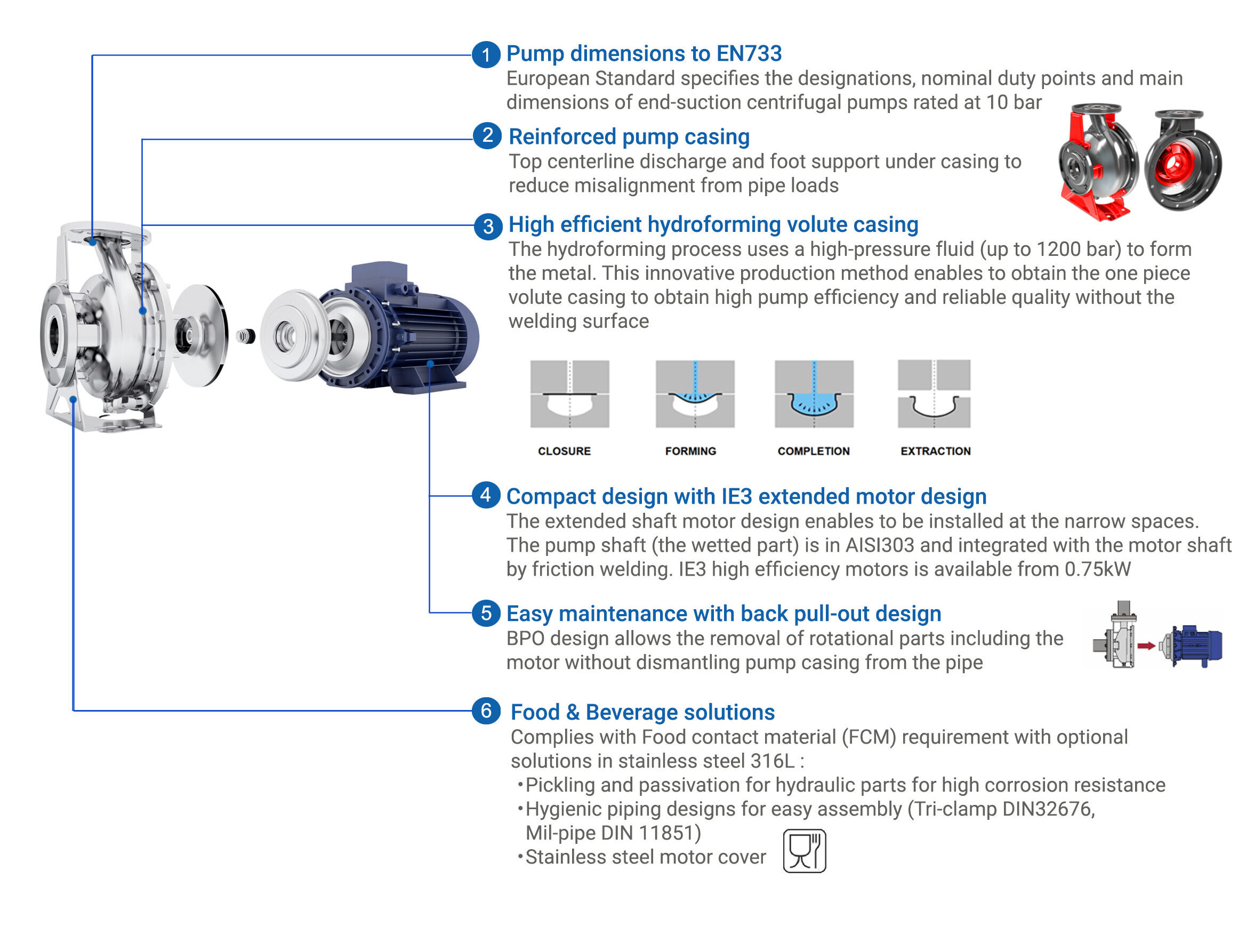 1 Pump dimensions to EN733
European Standard specifies the designations, nominal duty points and main dimensions of end-suction centrifugal pumps rated at 10 bar

2 Reinforced pump casing
Top centerline discharge and foot support under casing to reduce misalignment from pipe loads

3 High efficient hydroforming volute casing
The hydroforming process uses a high-pressure fluid (up to 1200 bar) to form the metal. This innovative production method enables to obtain the one piece volute casing to obtain high pump efficiency and reliable quality without the welding surface

CLOSURE
FORMING
COMPLETION
EXTRACTION

4 Compact design with IE3 extended motor design
The extended shaft motor design enables to be installed at the narrow spaces. The pump shaft (the wetted part) is in AISI303 and integrated with the motor shaft by friction welding. IE3 high efficiency motors is available from 0.75kW

5 Easy maintenance with back pull-out design
BPO design allows the removal of rotational parts including the motor without dismantling pump casing from the pipe

6 Food & Beverage solutions
Complies with Food contact material (FCM) requirement with optional solutions in stainless steel 316L :
•Pickling and passivation for hydraulic parts for high corrosion resistance
•Hygienic piping designs for easy assembly (Tri-clamp DIN32676, Mil-pipe DIN 11851)
•Stainless steel motor cover