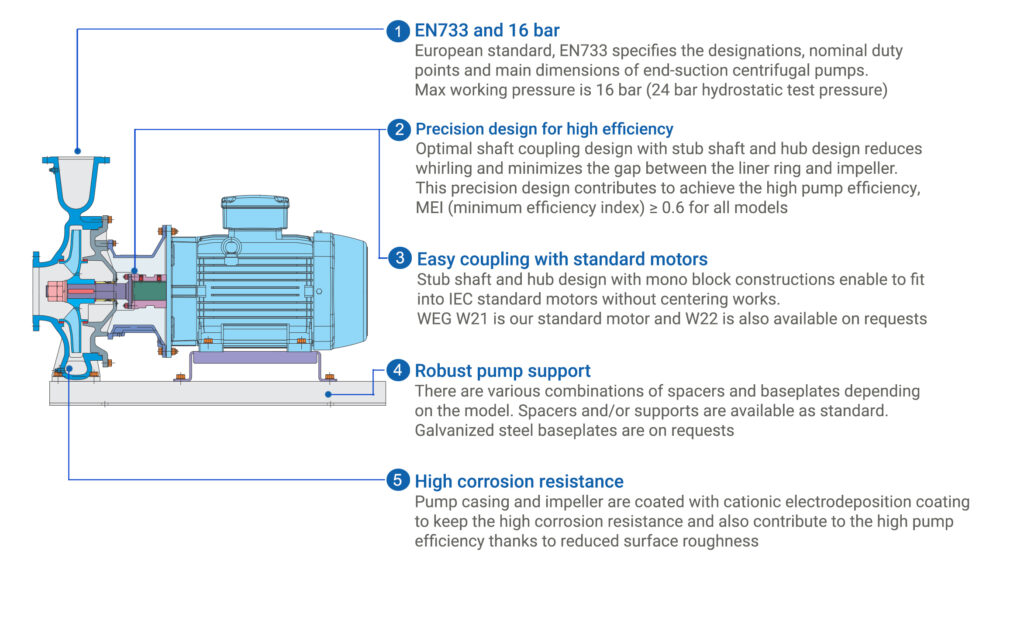 1 EN733 and 16 bar
European standard, EN733 specifies the designations, nominal duty points and main dimensions of end-suction centrifugal pumps. Max working pressure is 16 bar (24 bar hydrostatic test pressure)

2 Precision design for high efficiency
Optimal shaft coupling design with stub shaft and hub design reduces whirling and minimizes the gap between the liner ring and impeller. This precision design contributes to achieve the high pump efficiency, MEI (minimum efficiency index) ≥ 0.6 for all models

3 Easy coupling with standard motors
Stub shaft and hub design with mono block constructions enable to fit into IEC standard motors without centering works.
WEG W21 is our standard motor and W22 is also available on requests

4 Robust pump support
There are various combinations of spacers and baseplates depending on the model. Spacers and/or supports are available as standard. Galvanized steel baseplates are on requests

5 High corrosion resistance
Pump casing and impeller are coated with cationic electrodeposition coating to keep the high corrosion resistance and also contribute to the high pump efficiency thanks to reduced surface roughness