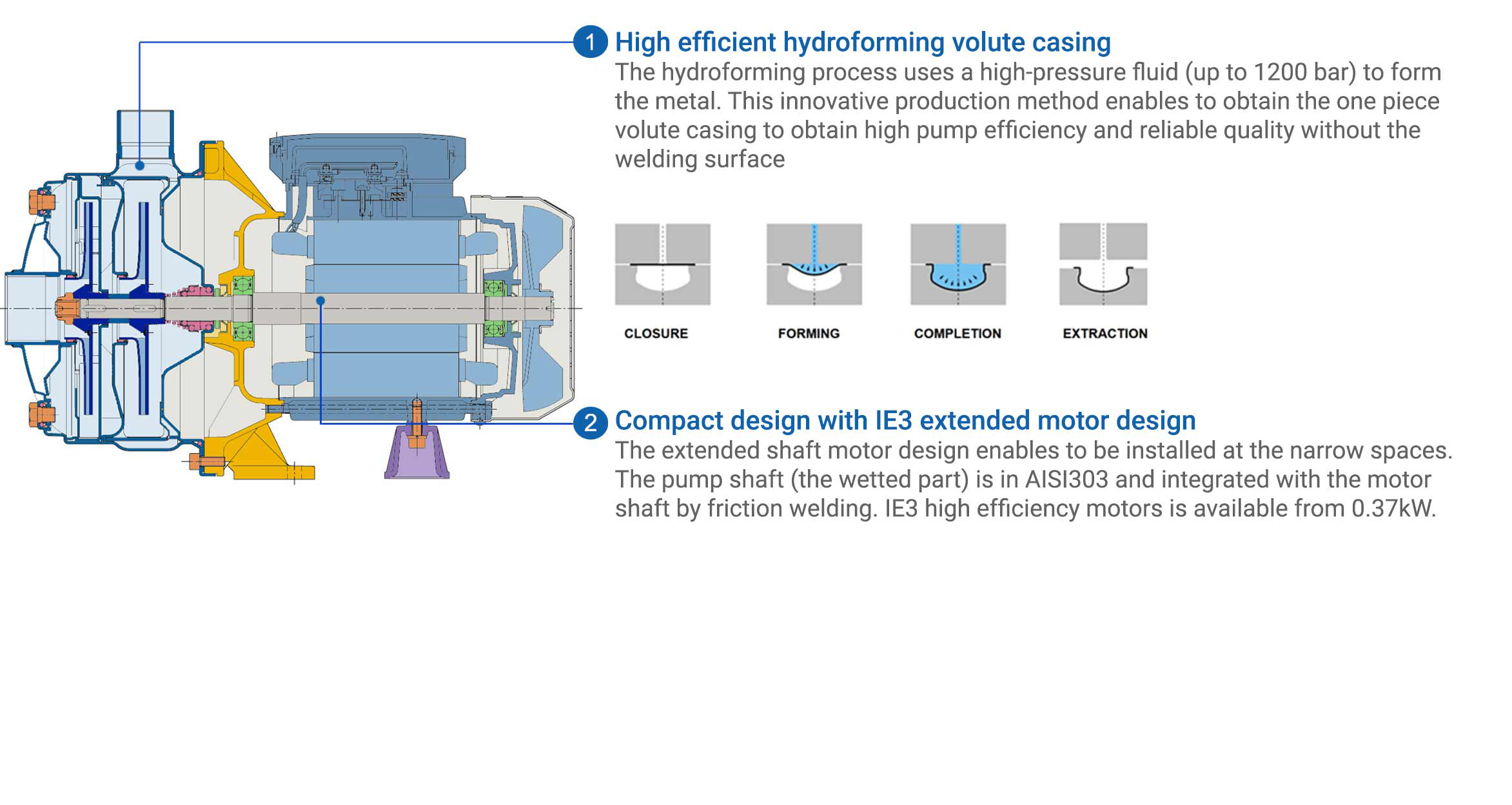 1 High efficient hydroforming volute casing

The hydroforming process uses a high-pressure fluid (up to 1200 bar) to form the metal. This innovative production method enables to obtain the one piece volute casing to obtain high pump efficiency and reliable quality without the welding surface

CLOSURE

FORMING

COMPLETION

EXTRACTION

2 Compact design with IE3 extended motor design

The extended shaft motor design enables to be installed at the narrow spaces. The pump shaft (the wetted part) is in AISI303 and integrated with the motor shaft by friction welding. IE3 high efficiency motors is available from 0.37kW.