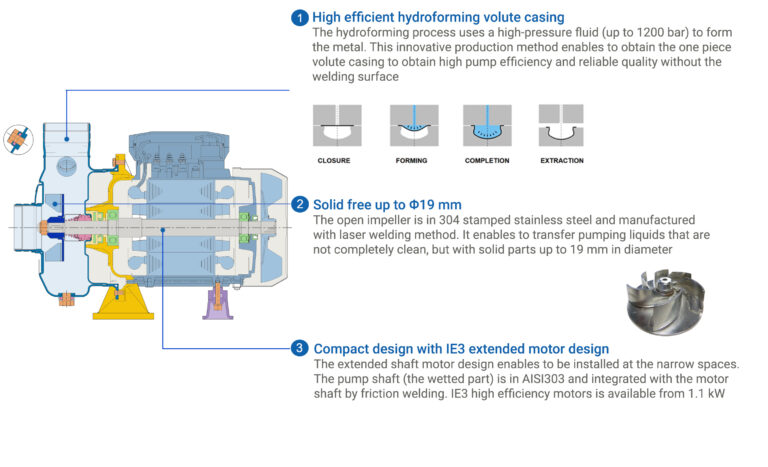 1 High efficient hydroforming volute casing
The hydroforming process uses a high-pressure fluid (up to 1200 bar) to form the metal. This innovative production method enables to obtain the one piece volute casing to obtain high pump efficiency and reliable quality without the welding surface

CLOSURE FORMING COMPLETION EXTRACTION

2 Solid free up to Φ19 mm
The open impeller is in 304 stamped stainless steel and manufactured with laser welding method. It enables to transfer pumping liquids that are not completely clean, but with solid parts up to 19 mm in diameter

3 Compact design with IE3 extended motor design
The extended shaft motor design enables to be installed at the narrow spaces. The pump shaft (the wetted part) is in AISI303 and integrated with the motor shaft by friction welding. IE3 high efficiency motors is available from 1.1 kW