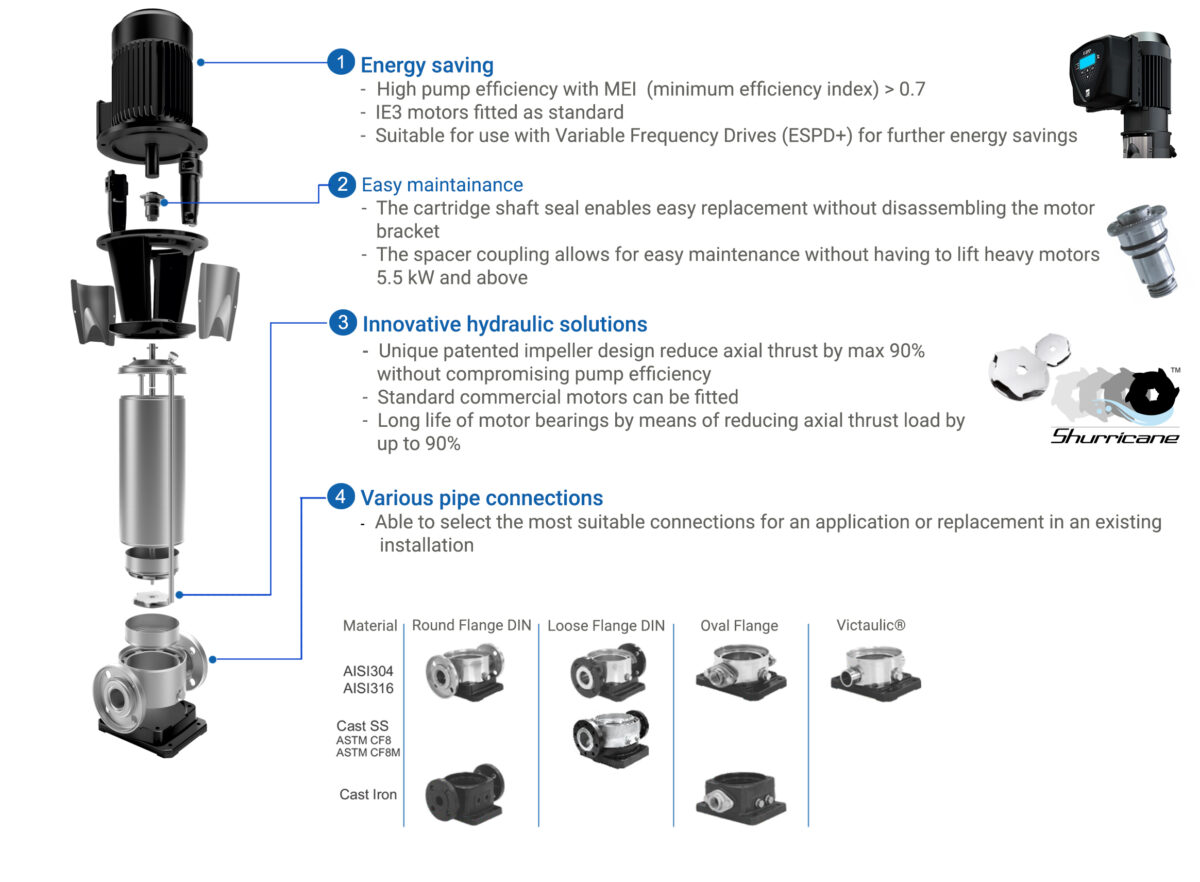 1 Energy saving
- High pump efficiency with MEI (minimum efficiency index) > 0.7
- IE3 motors fitted as standard
- Suitable for use with Variable Frequency Drives (ESPD+) for further energy savings

2 Easy maintainance
- The cartridge shaft seal enables easy replacement without disassembling the motor bracket
- The spacer coupling allows for easy maintenance without having to lift heavy motors 5.5 kW and above

3 Innovative hydraulic solutions
- Unique patented impeller design reduce axial thrust by max 90% without compromising pump efficiency
- Standard commercial motors can be fitted
- Long life of motor bearings by means of reducing axial thrust load by up to 90%

Shurricane™

4 Various pipe connections
- Able to select the most suitable connections for an application or replacement in an existing installation

| Material | Round Flange DIN | Loose Flange DIN | Oval Flange | Victaulic® |
|---|---|---|---|---|
| AISI304 AISI316 | | | | |
| Cast SS ASTM CF8 ASTM CF8M | | | | |
| Cast Iron | | | | |