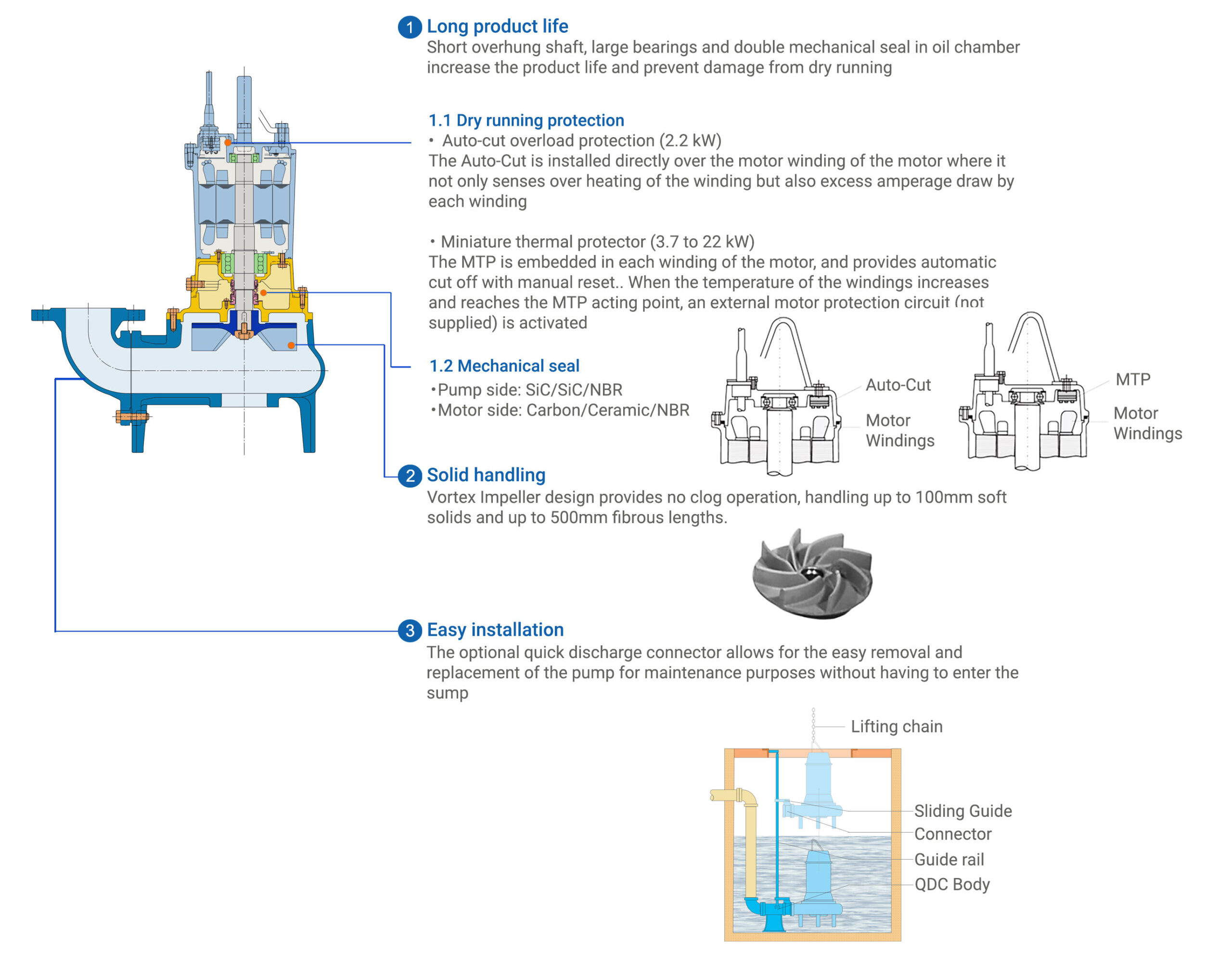 1 Long product life
Short overhung shaft, large bearings and double mechanical seal in oil chamber increase the product life and prevent damage from dry running

1.1 Dry running protection
• Auto-cut overload protection (2.2 kW)
The Auto-Cut is installed directly over the motor winding of the motor where it not only senses over heating of the winding but also excess amperage draw by each winding

• Miniature thermal protector (3.7 to 22 kW)
The MTP is embedded in each winding of the motor, and provides automatic cut off with manual reset.. When the temperature of the windings increases and reaches the MTP acting point, an external motor protection circuit (not supplied) is activated

1.2 Mechanical seal
•Pump side: SiC/SiC/NBR
•Motor side: Carbon/Ceramic/NBR

Auto-Cut
Motor Windings
MTP
Motor Windings

2 Solid handling
Vortex Impeller design provides no clog operation, handling up to 100mm soft solids and up to 500mm fibrous lengths.

3 Easy installation
The optional quick discharge connector allows for the easy removal and replacement of the pump for maintenance purposes without having to enter the sump

Lifting chain
Sliding Guide
Connector
Guide rail
QDC Body