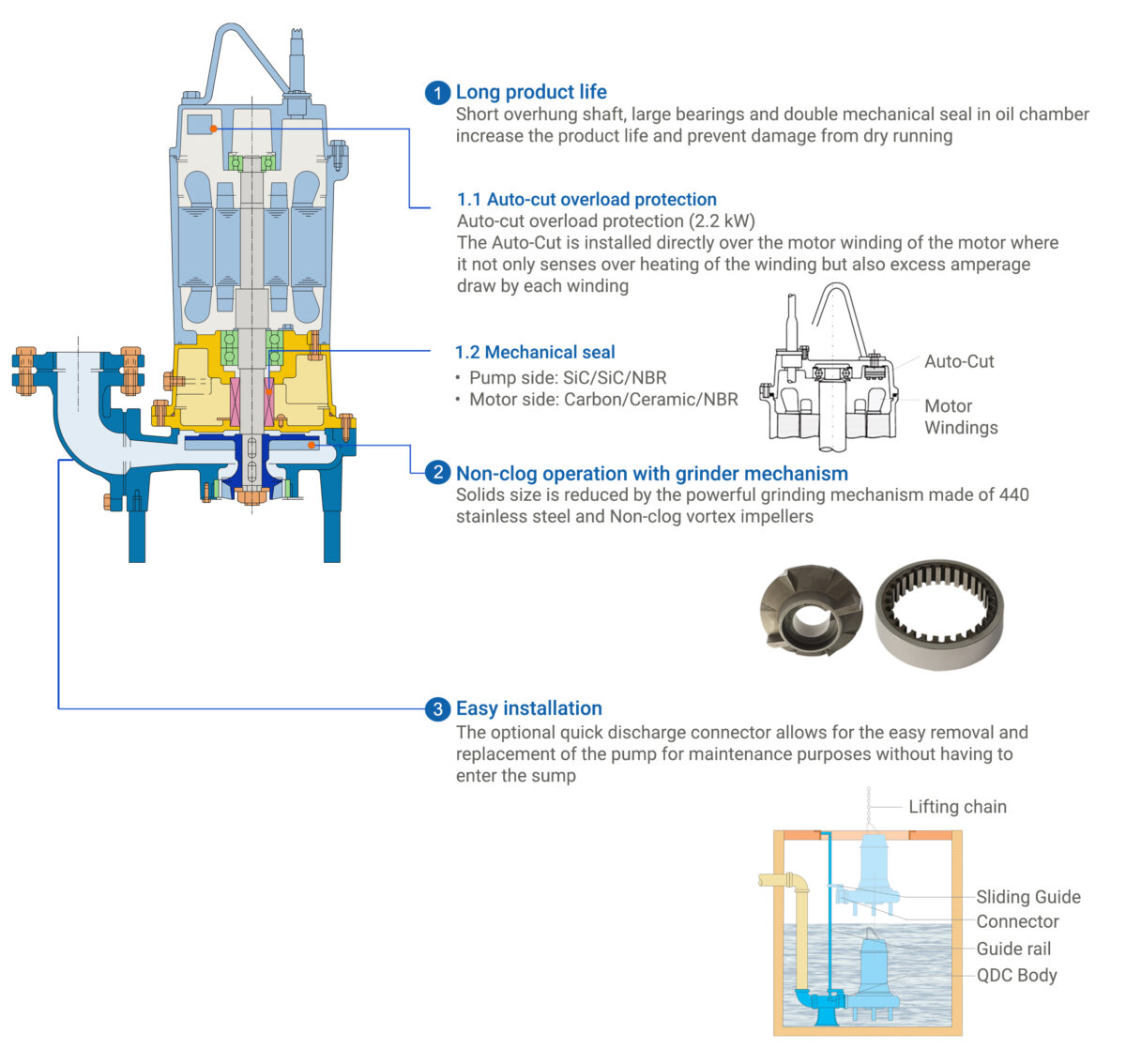 1 Long product life
Short overhung shaft, large bearings and double mechanical seal in oil chamber increase the product life and prevent damage from dry running

1.1 Auto-cut overload protection
Auto-cut overload protection (2.2 kW)
The Auto-Cut is installed directly over the motor winding of the motor where it not only senses over heating of the winding but also excess amperage draw by each winding

1.2 Mechanical seal
• Pump side: SiC/SiC/NBR
• Motor side: Carbon/Ceramic/NBR

Auto-Cut
Motor Windings

2 Non-clog operation with grinder mechanism
Solids size is reduced by the powerful grinding mechanism made of 440 stainless steel and Non-clog vortex impellers

3 Easy installation
The optional quick discharge connector allows for the easy removal and replacement of the pump for maintenance purposes without having to enter the sump

Lifting chain
Sliding Guide
Connector
Guide rail
QDC Body