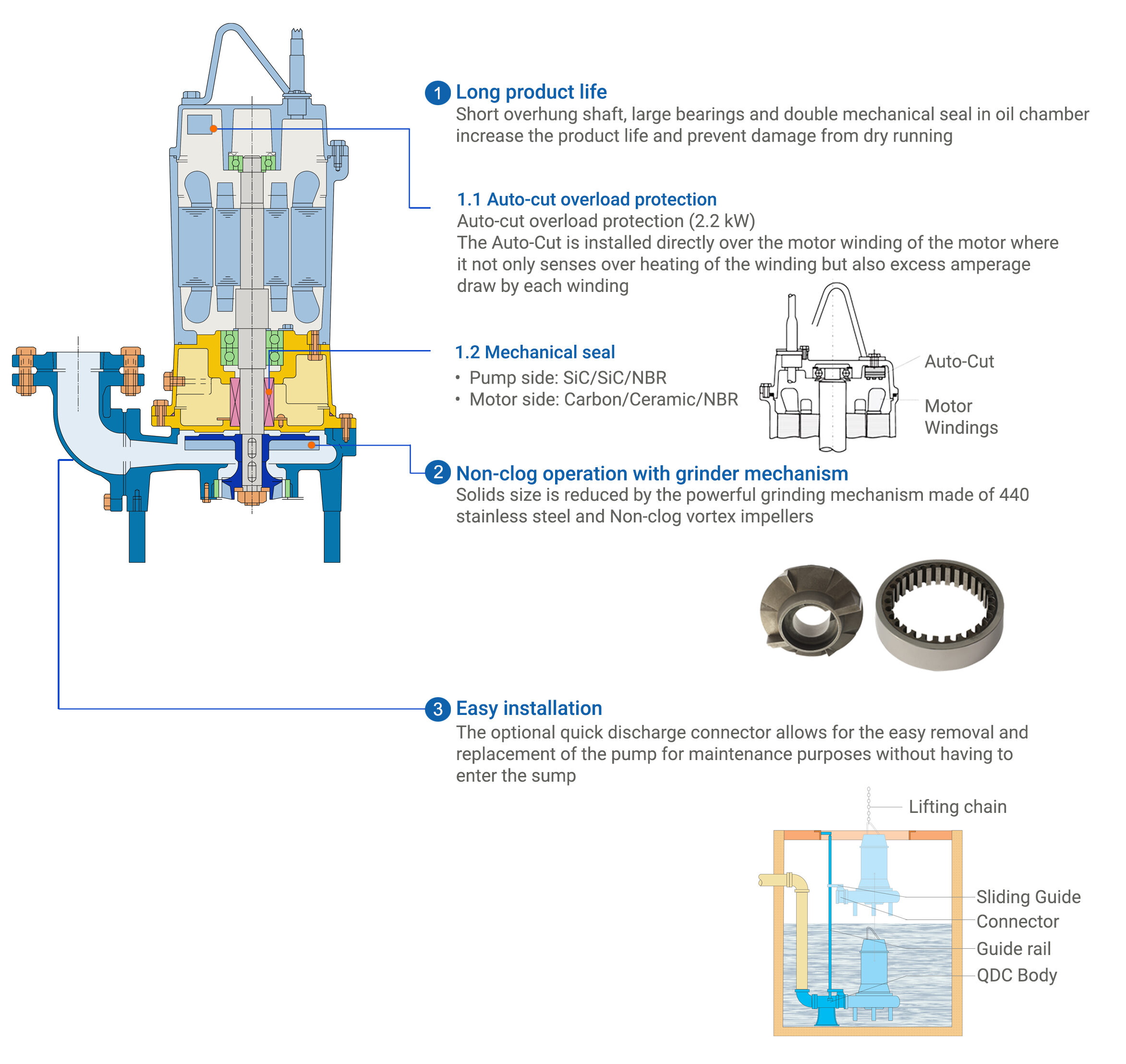 1 Long product life
Short overhung shaft, large bearings and double mechanical seal in oil chamber increase the product life and prevent damage from dry running

1.1 Auto-cut overload protection
Auto-cut overload protection (2.2 kW)
The Auto-Cut is installed directly over the motor winding of the motor where it not only senses over heating of the winding but also excess amperage draw by each winding

1.2 Mechanical seal
• Pump side: SiC/SiC/NBR
• Motor side: Carbon/Ceramic/NBR

Auto-Cut
Motor Windings

2 Non-clog operation with grinder mechanism
Solids size is reduced by the powerful grinding mechanism made of 440 stainless steel and Non-clog vortex impellers

3 Easy installation
The optional quick discharge connector allows for the easy removal and replacement of the pump for maintenance purposes without having to enter the sump

Lifting chain
Sliding Guide
Connector
Guide rail
QDC Body