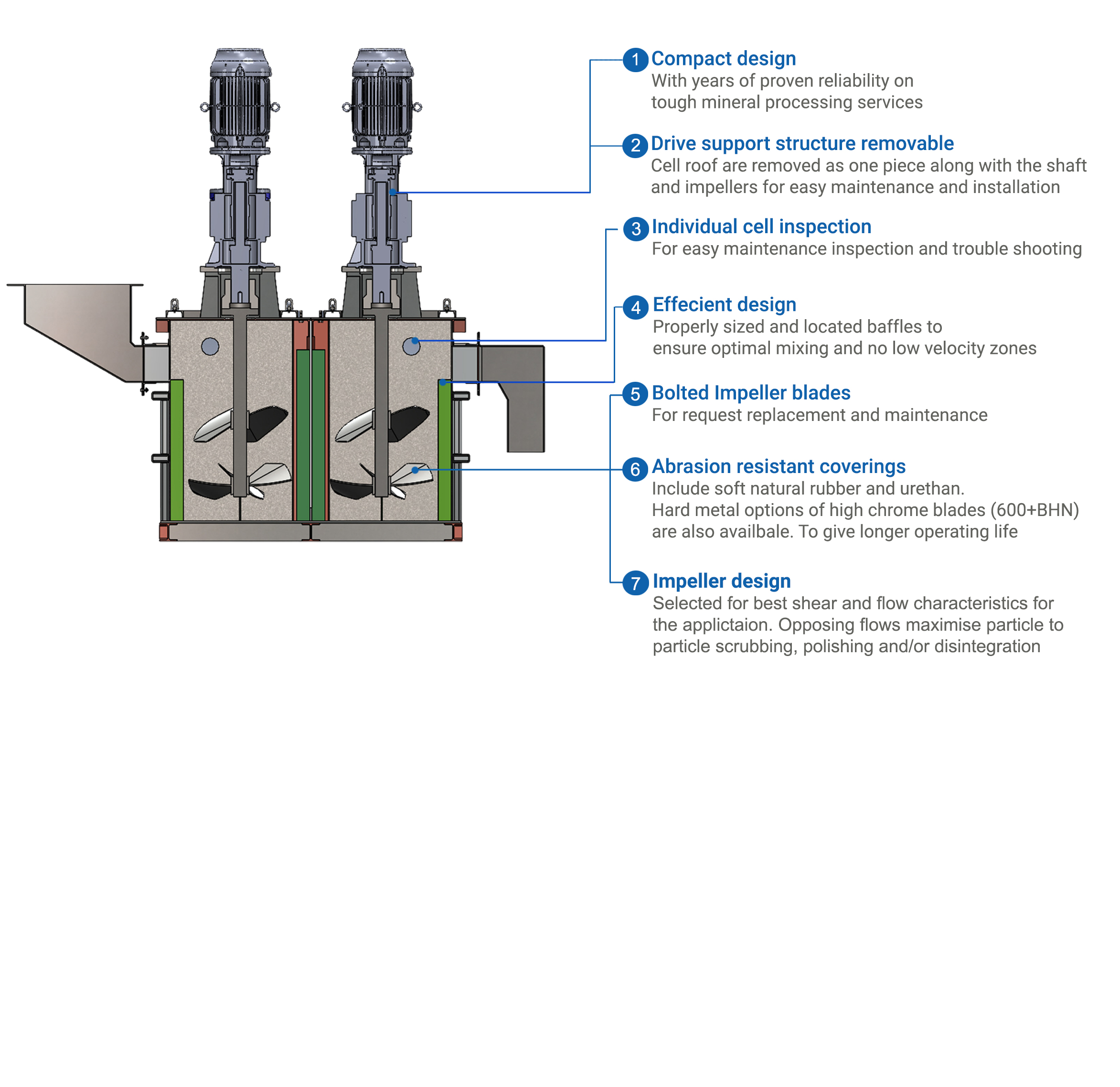 1 Compact design
With years of proven reliability on tough mineral processing services

2 Drive support structure removable
Cell roof are removed as one piece along with the shaft and impellers for easy maintenance and installation

3 Individual cell inspection
For easy maintenance inspection and trouble shooting

4 Effecient design
Properly sized and located baffles to ensure optimal mixing and no low velocity zones

5 Bolted Impeller blades
For request replacement and maintenance

6 Abrasion resistant coverings
Include soft natural rubber and urethan.
Hard metal options of high chrome blades (600+BHN) are also availbale. To give longer operating life

7 Impeller design
Selected for best shear and flow characteristics for the applictaion. Opposing flows maximise particle to particle scrubbing, polishing and/or disintegration