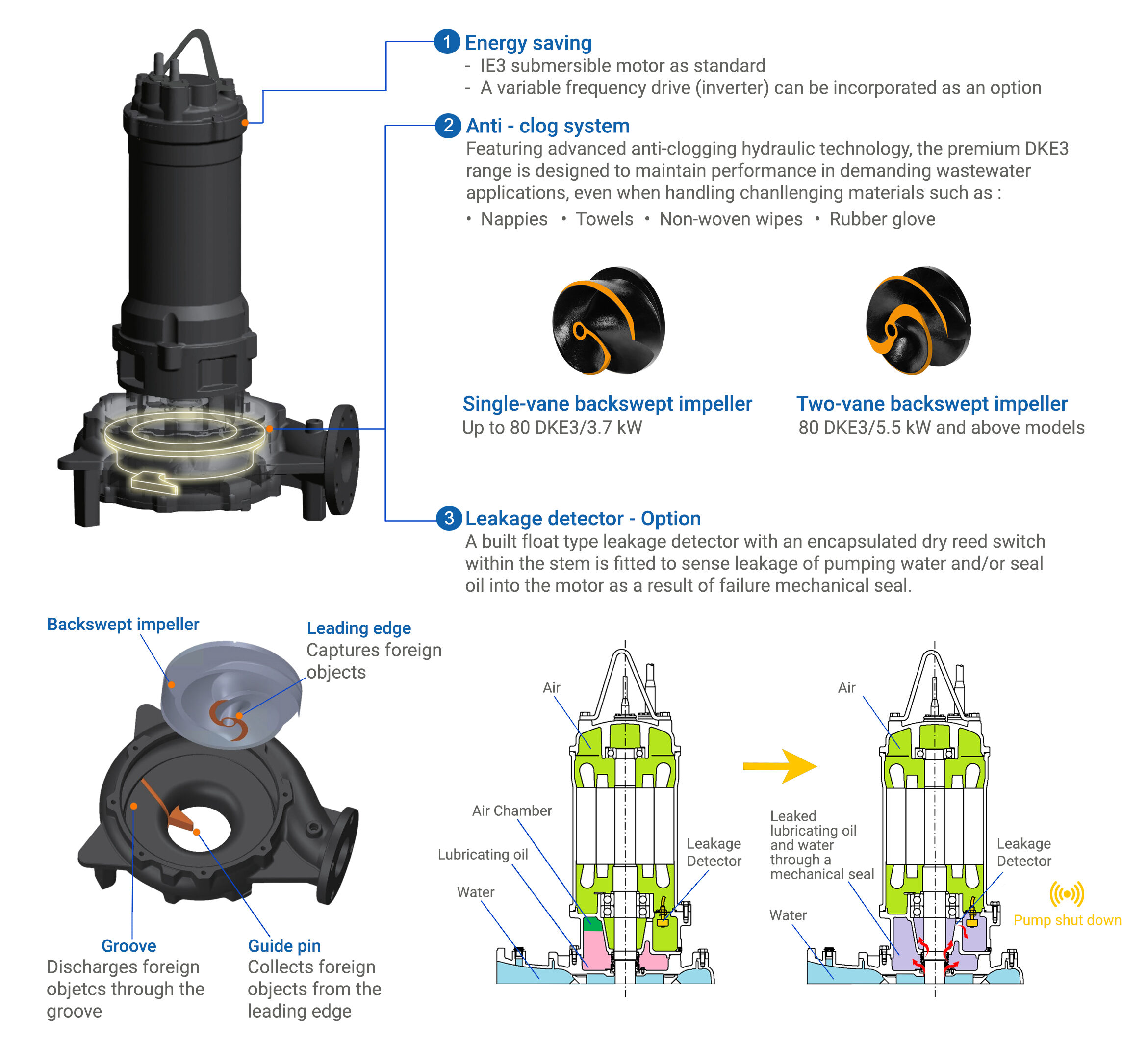 1 Energy saving
- IE3 submersible motor as standard
- A variable frequency drive (inverter) can be incorporated as an option

2 Anti - clog system
Featuring advanced anti-clogging hydraulic technology, the premium DKE3 range is designed to maintain performance in demanding wastewater applications, even when handling chanllenging materials such as :
• Nappies • Towels • Non-woven wipes • Rubber glove

Single-vane backswept impeller
Up to 80 DKE3/3.7 kW

Two-vane backswept impeller
80 DKE3/5.5 kW and above models

3 Leakage detector - Option
A built float type leakage detector with an encapsulated dry reed switch within the stem is fitted to sense leakage of pumping water and/or seal oil into the motor as a result of failure mechanical seal.

Backswept impeller

Leading edge
Captures foreign objects

Groove
Discharges foreign objetcs through the groove

Guide pin
Collects foreign objects from the leading edge

Air
Air Chamber
Lubricating oil
Water
Leakage Detector

Air
Leaked lubricating oil and water through a mechanical seal
Water
Leakage Detector
Pump shut down